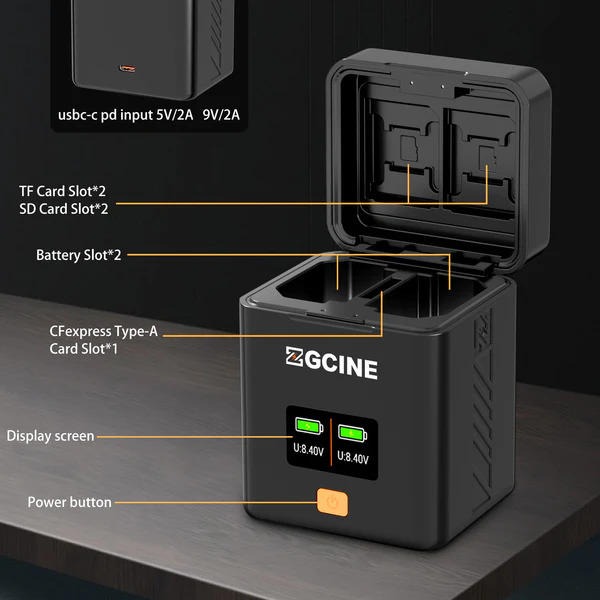 usbc-c pd input 5V/2A 9V/2A

TF Card Slot*2
SD Card Slot*2

Battery Slot*2

CFexpress Type-A
Card Slot*1

ZGCINE

Display screen

U:8.40V
U:8.40V

Power button